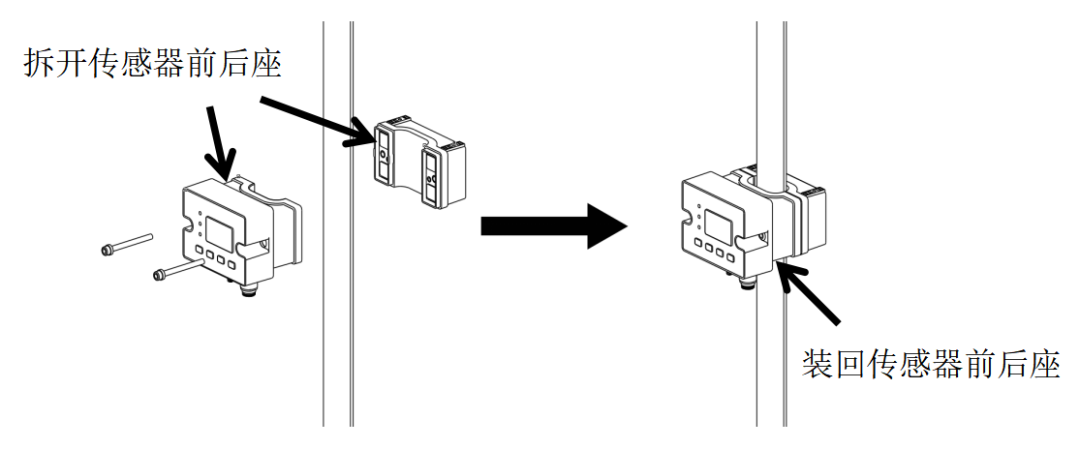 拆开传感器前后座

装回传感器前后座